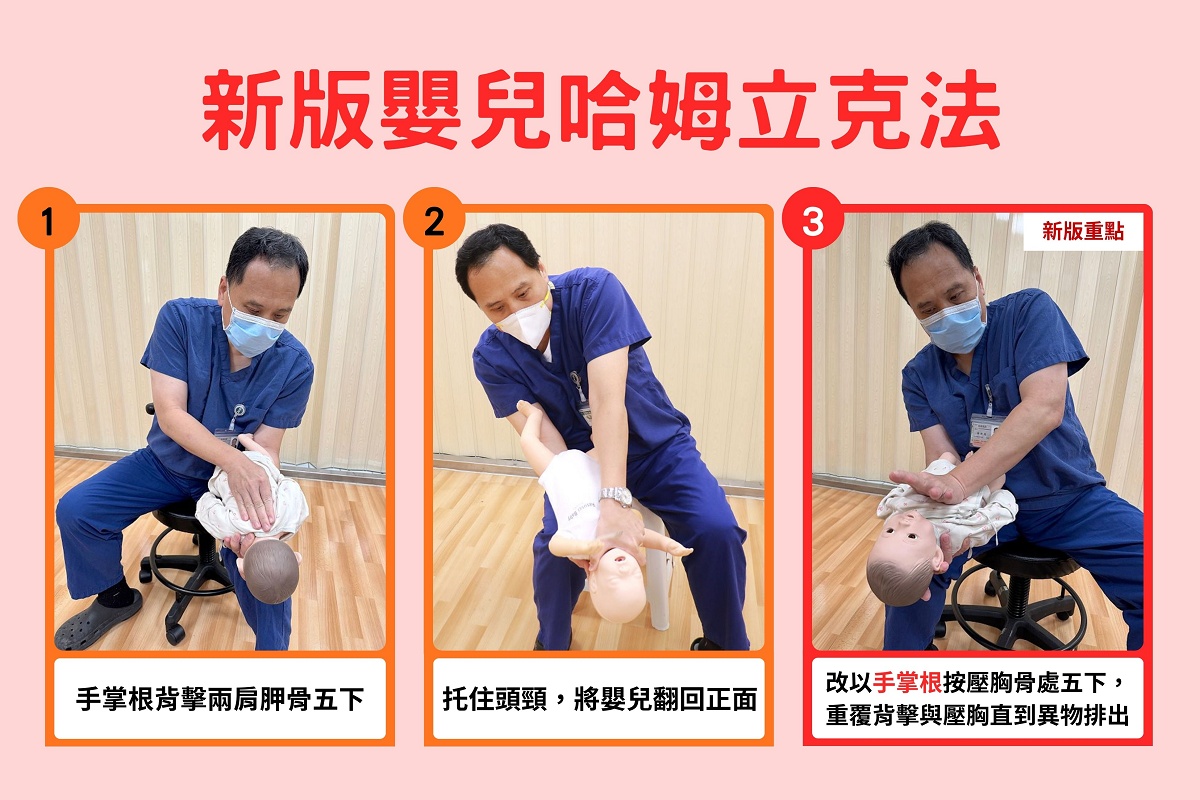 新版嬰兒哈姆立克法

1

手掌根背擊兩肩胛骨五下

2

托住頭頸，將嬰兒翻回正面

3

新版重點

改以手掌根按壓胸骨處五下，重覆背擊與壓胸直到異物排出